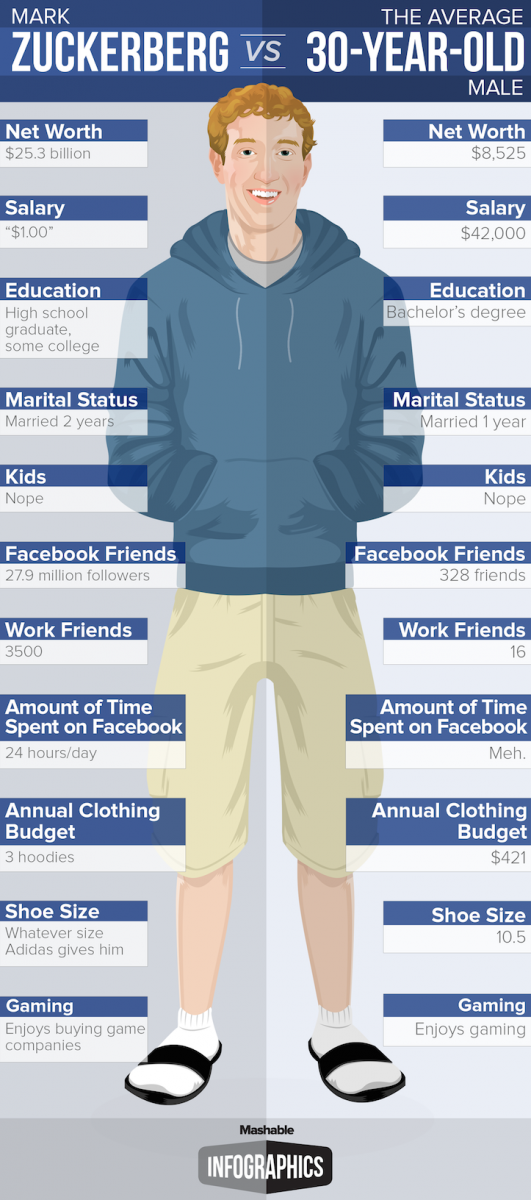 MARK ZUCKERBERG VS THE AVERAGE 30-YEAR-OLD MALE

Net Worth
$25.3 billion

Salary
"$1.00"

Education
High school graduate, some college

Marital Status
Married 2 years

Kids
Nope

Facebook Friends
27.9 million followers

Work Friends
3500

Amount of Time Spent on Facebook
24 hours/day

Annual Clothing Budget
3 hoodies

Shoe Size
Whatever size Adidas gives him

Gaming
Enjoys buying game companies

Net Worth
$8,525

Salary
$42,000

Education
Bachelor's degree

Marital Status
Married 1 year

Kids
Nope

Facebook Friends
328 friends

Work Friends
16

Amount of Time Spent on Facebook
Meh.

Annual Clothing Budget
$421

Shoe Size
10.5

Gaming
Enjoys gaming

Mashable
INFOGRAPHICS