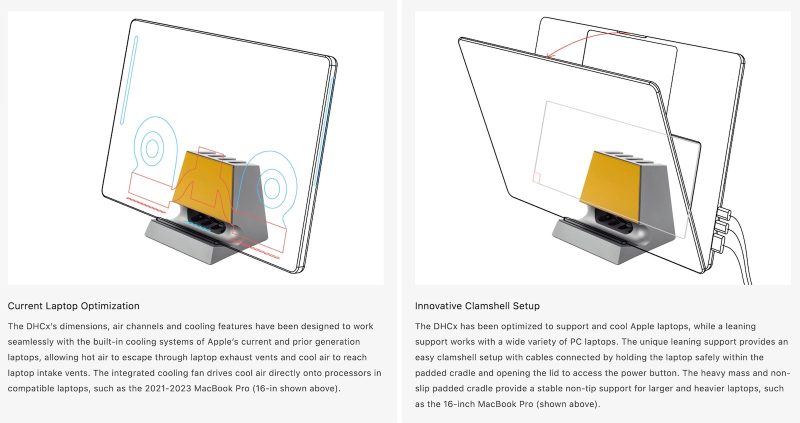 Current Laptop Optimization

The DHCx's dimensions, air channels and cooling features have been designed to work seamlessly with the built-in cooling systems of Apple's current and prior generation laptops, allowing hot air to escape through laptop exhaust vents and cool air to reach laptop intake vents. The integrated cooling fan drives cool air directly onto processors in compatible laptops, such as the 2021-2023 MacBook Pro (16-in shown above).

Innovative Clamshell Setup

The DHCx has been optimized to support and cool Apple laptops, while a leaning support works with a wide variety of PC laptops. The unique leaning support provides an easy clamshell setup with cables connected by holding the laptop safely within the padded cradle and opening the lid to access the power button. The heavy mass and non-slip padded cradle provide a stable non-tip support for larger and heavier laptops, such as the 16-inch MacBook Pro (shown above).