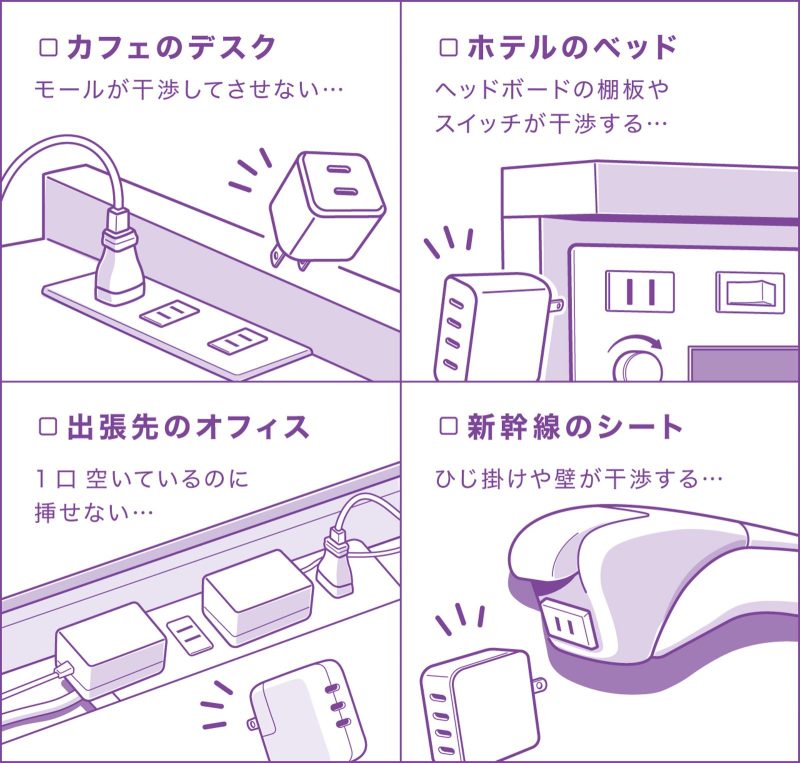 □ カフェのデスク

モールが干渉してさせない…

□ ホテルのベッド

ヘッドボードの棚板やスイッチが干渉する…

□ 出張先のオフィス

1口空いているのに挿せない…

□ 新幹線のシート

ひじ掛けや壁が干渉する…